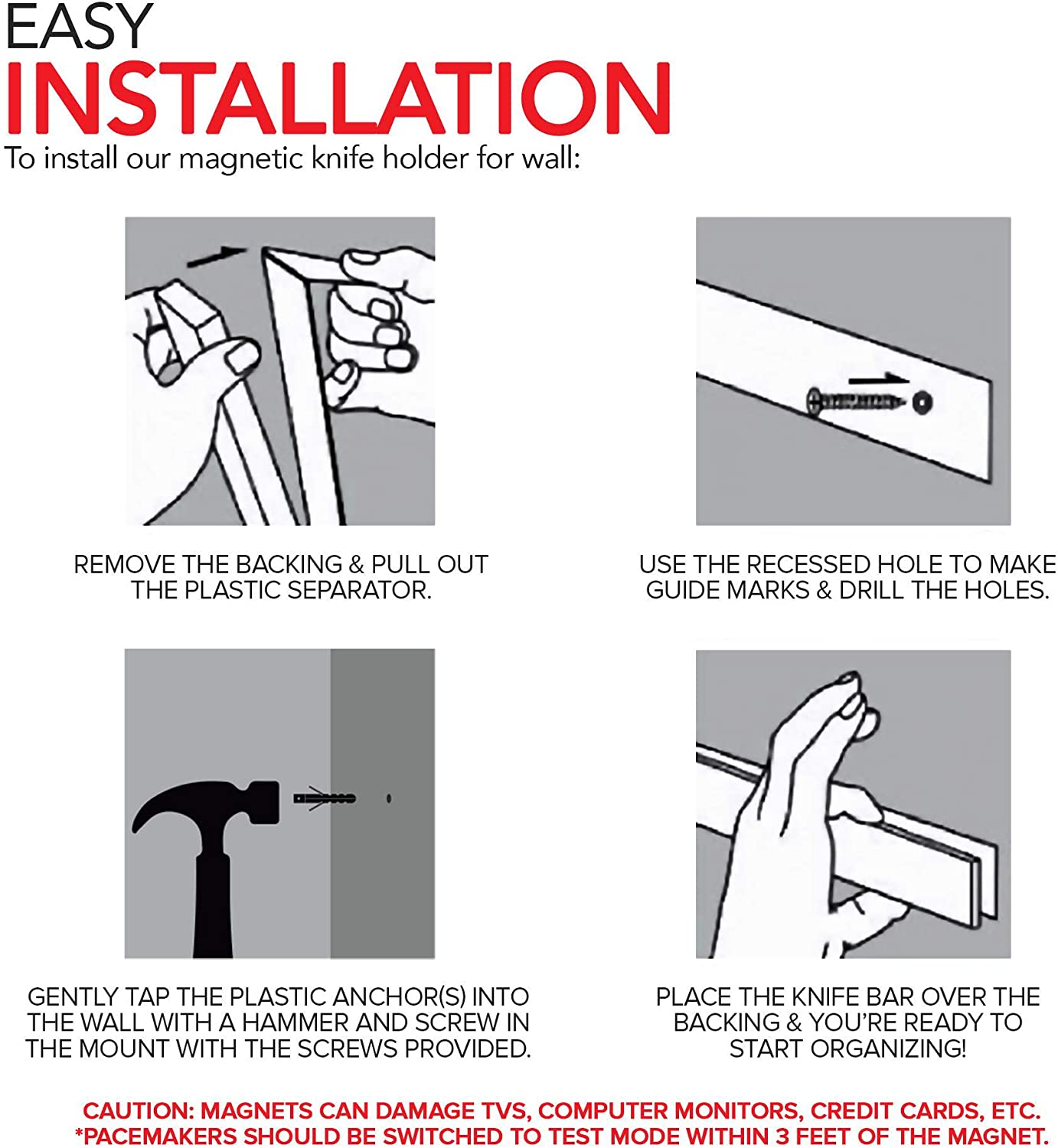 EASY
INSTALLATION
To install our magnetic knife holder for wall:

REMOVE THE BACKING & PULL OUT THE PLASTIC SEPARATOR.

USE THE RECESSED HOLE TO MAKE GUIDE MARKS & DRILL THE HOLES.

GENTLY TAP THE PLASTIC ANCHOR(S) INTO THE WALL WITH A HAMMER AND SCREW IN THE MOUNT WITH THE SCREWS PROVIDED.

PLACE THE KNIFE BAR OVER THE BACKING & YOU'RE READY TO START ORGANIZING!

CAUTION: MAGNETS CAN DAMAGE TVS, COMPUTER MONITORS, CREDIT CARDS, ETC.
*PACEMAKERS SHOULD BE SWITCHED TO TEST MODE WITHIN 3 FEET OF THE MAGNET.