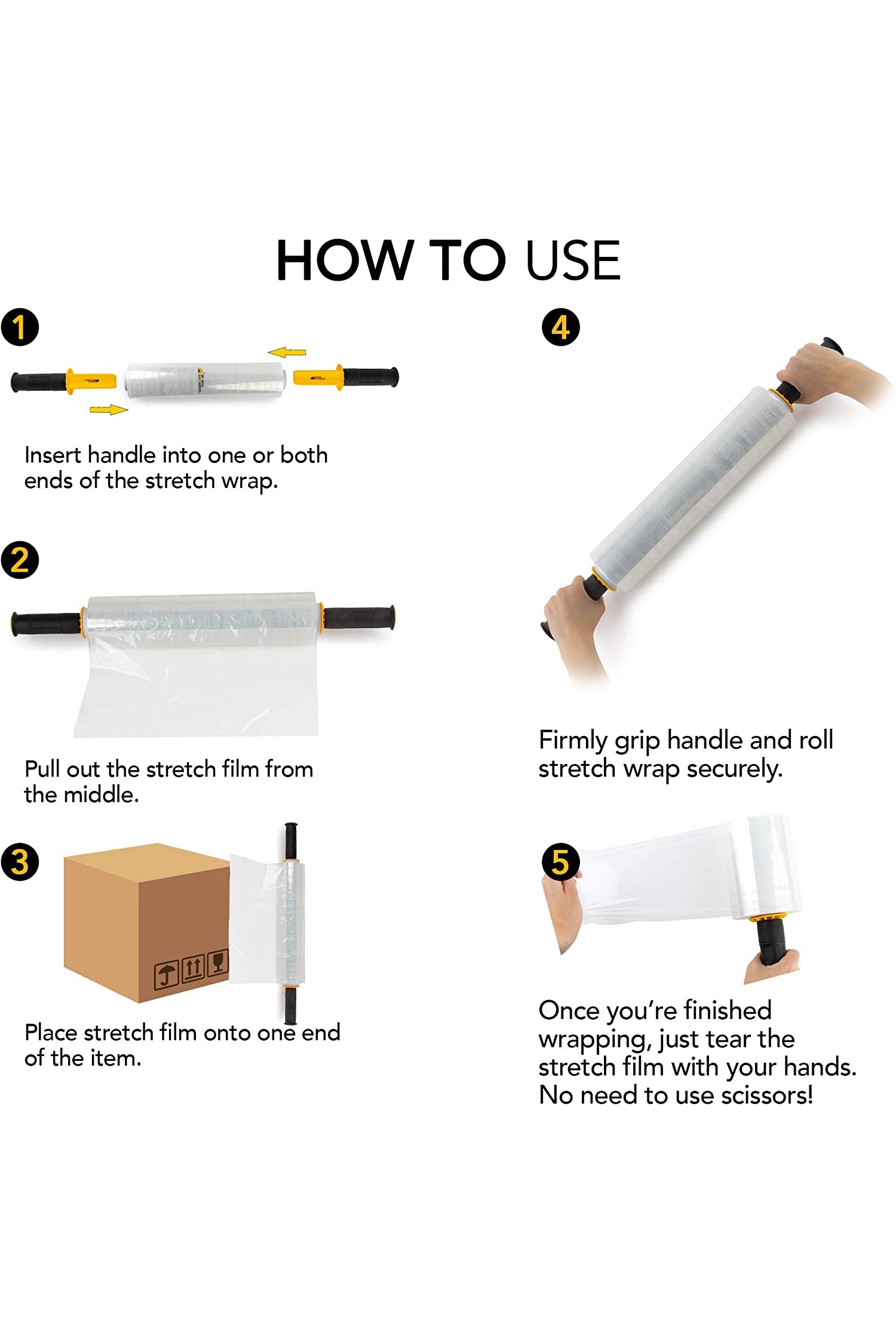 HOW TO USE

1

Insert handle into one or both ends of the stretch wrap.

2

Pull out the stretch film from the middle.

3

Place stretch film onto one end of the item.

4

Firmly grip handle and roll stretch wrap securely.

5

Once you're finished wrapping, just tear the stretch film with your hands. No need to use scissors!