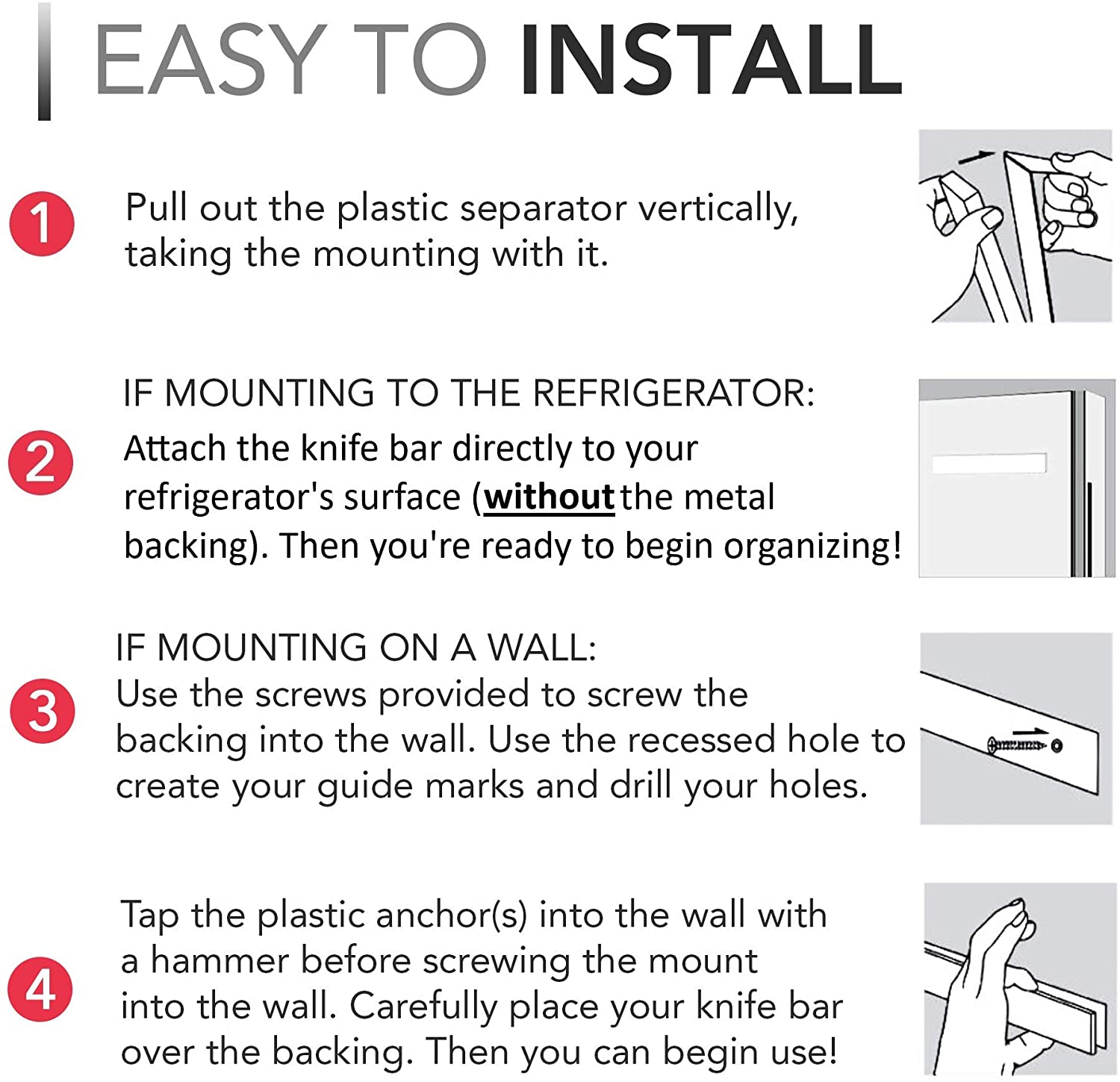 EASY TO INSTALL

1

Pull out the plastic separator vertically, taking the mounting with it.

2

IF MOUNTING TO THE REFRIGERATOR:
Attach the knife bar directly to your refrigerator's surface (without the metal backing). Then you're ready to begin organizing!

3

IF MOUNTING ON A WALL:
Use the screws provided to screw the backing into the wall. Use the recessed hole to create your guide marks and drill your holes.

4

Tap the plastic anchor(s) into the wall with a hammer before screwing the mount into the wall. Carefully place your knife bar over the backing. Then you can begin use!