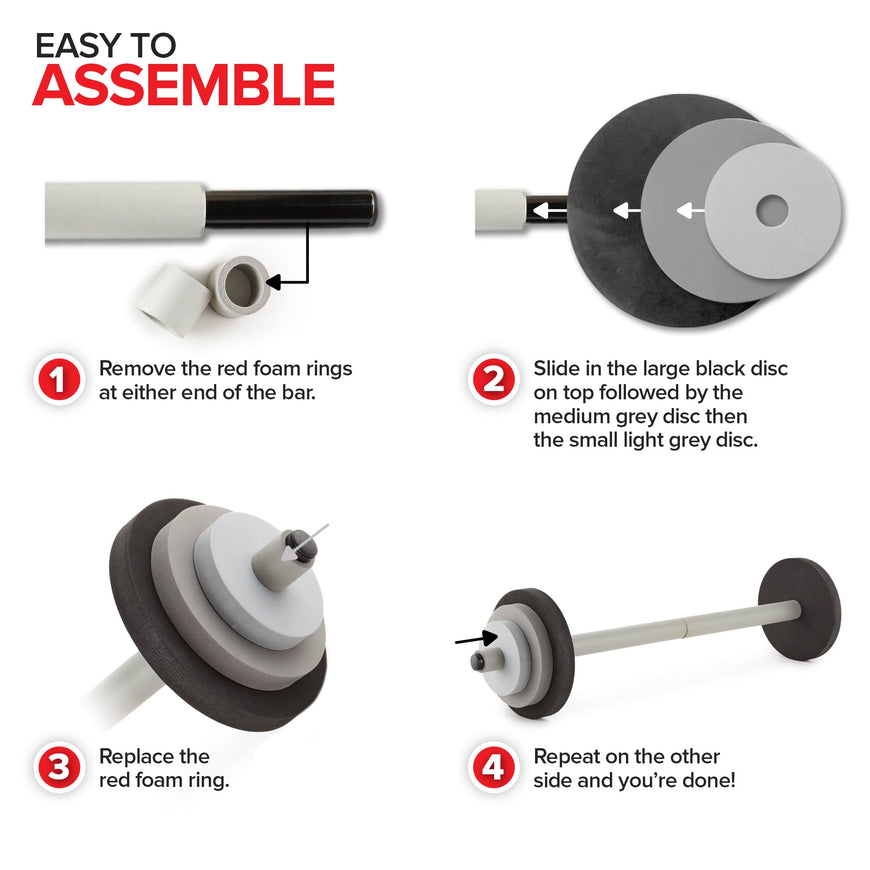 EASY TO
ASSEMBLE

1 Remove the red foam rings at either end of the bar.

2 Slide in the large black disc on top followed by the medium grey disc then the small light grey disc.

3 Replace the red foam ring.

4 Repeat on the other side and you're done!