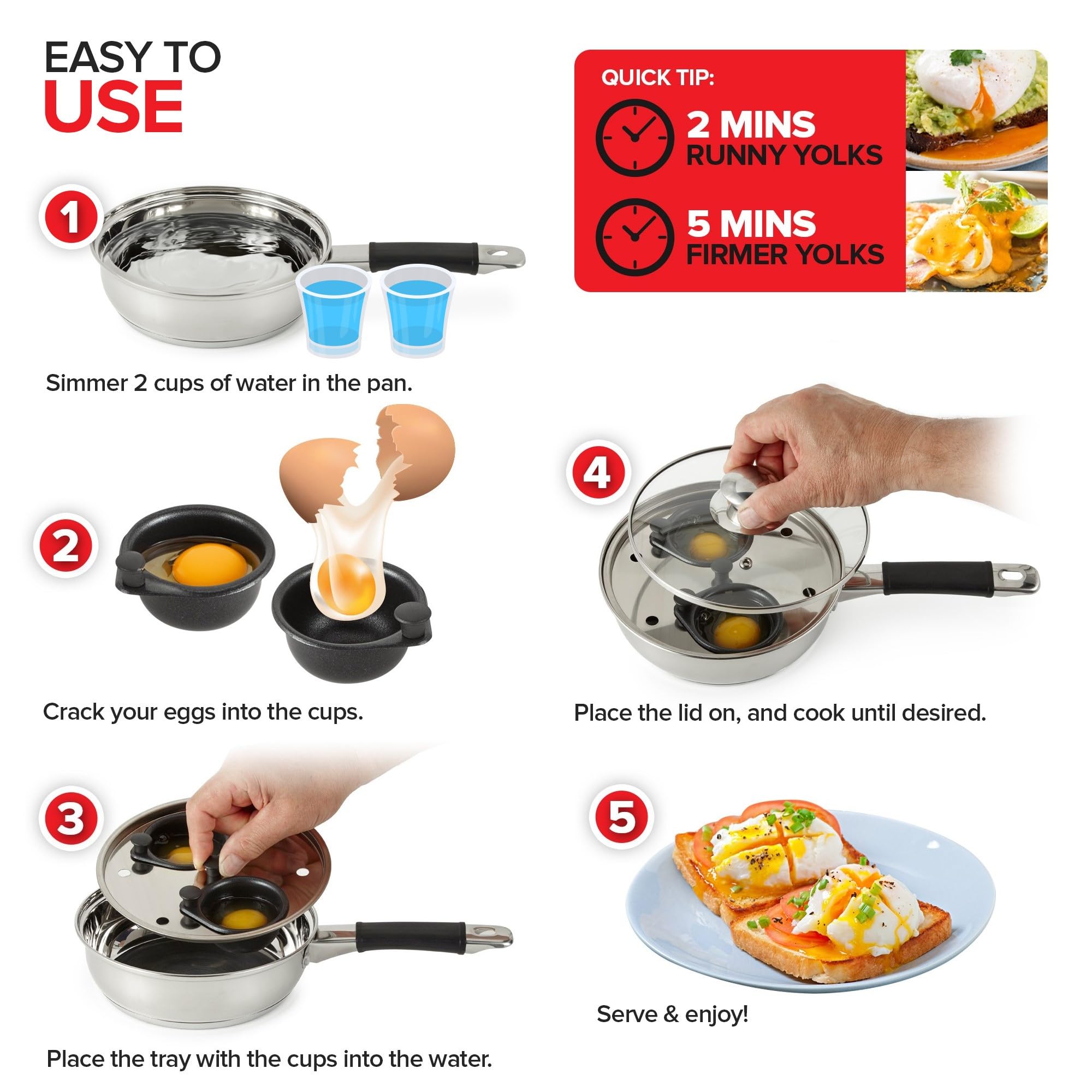 EASY TO
USE

QUICK TIP:
2 MINS
RUNNY YOLKS
5 MINS
FIRMER YOLKS

1
Simmer 2 cups of water in the pan.

2
Crack your eggs into the cups.

3
Place the tray with the cups into the water.

4
Place the lid on, and cook until desired.

5
Serve & enjoy!