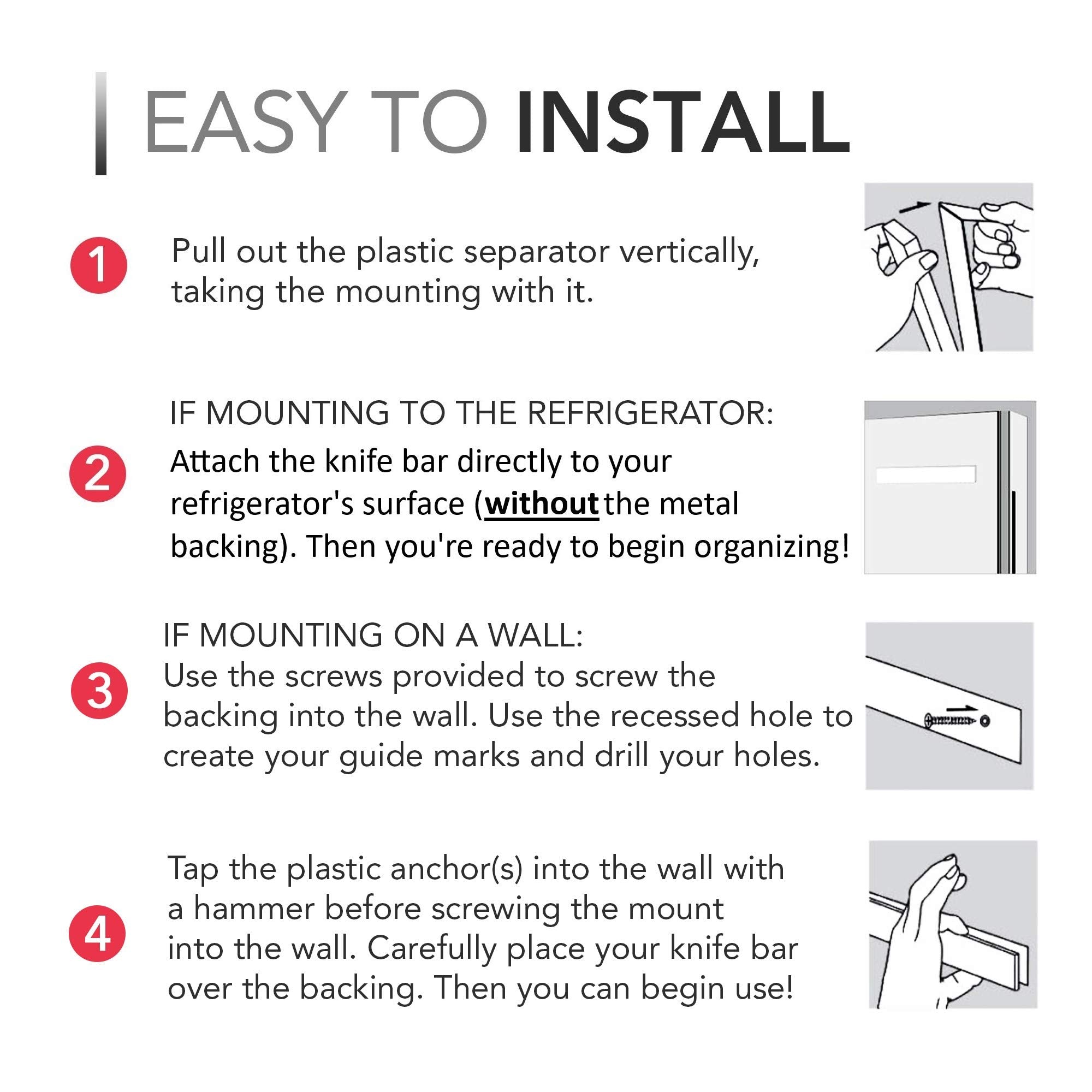 EASY TO INSTALL

1 Pull out the plastic separator vertically, taking the mounting with it.

IF MOUNTING TO THE REFRIGERATOR:
2 Attach the knife bar directly to your refrigerator's surface (without the metal backing). Then you're ready to begin organizing!

IF MOUNTING ON A WALL:
3 Use the screws provided to screw the backing into the wall. Use the recessed hole to create your guide marks and drill your holes.

4 Tap the plastic anchor(s) into the wall with a hammer before screwing the mount into the wall. Carefully place your knife bar over the backing. Then you can begin use!